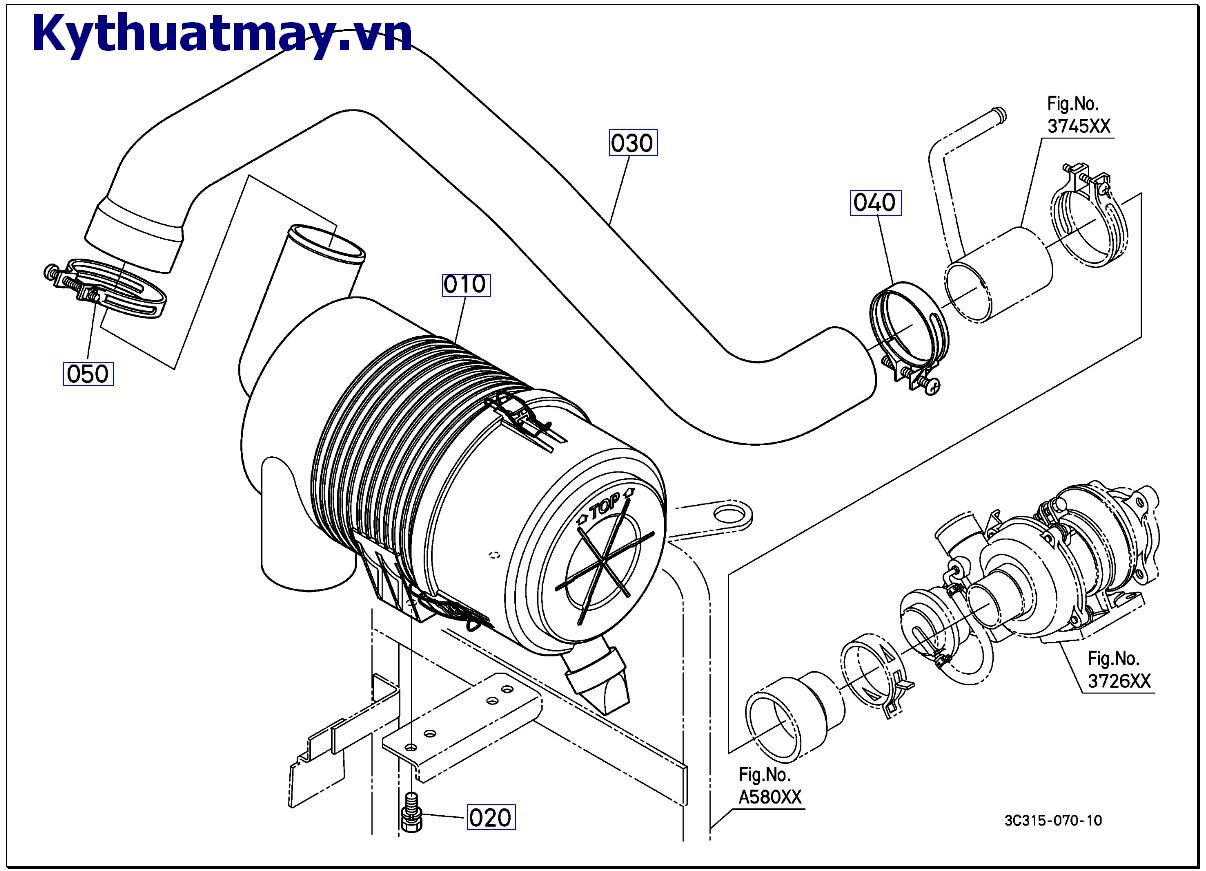 Kythuatmay.vn

030

Fig.No.
3745XX

040

010

050

TOP

Fig.No.
3726XX

Fig.No.
A580XX

020

3C315-070-10